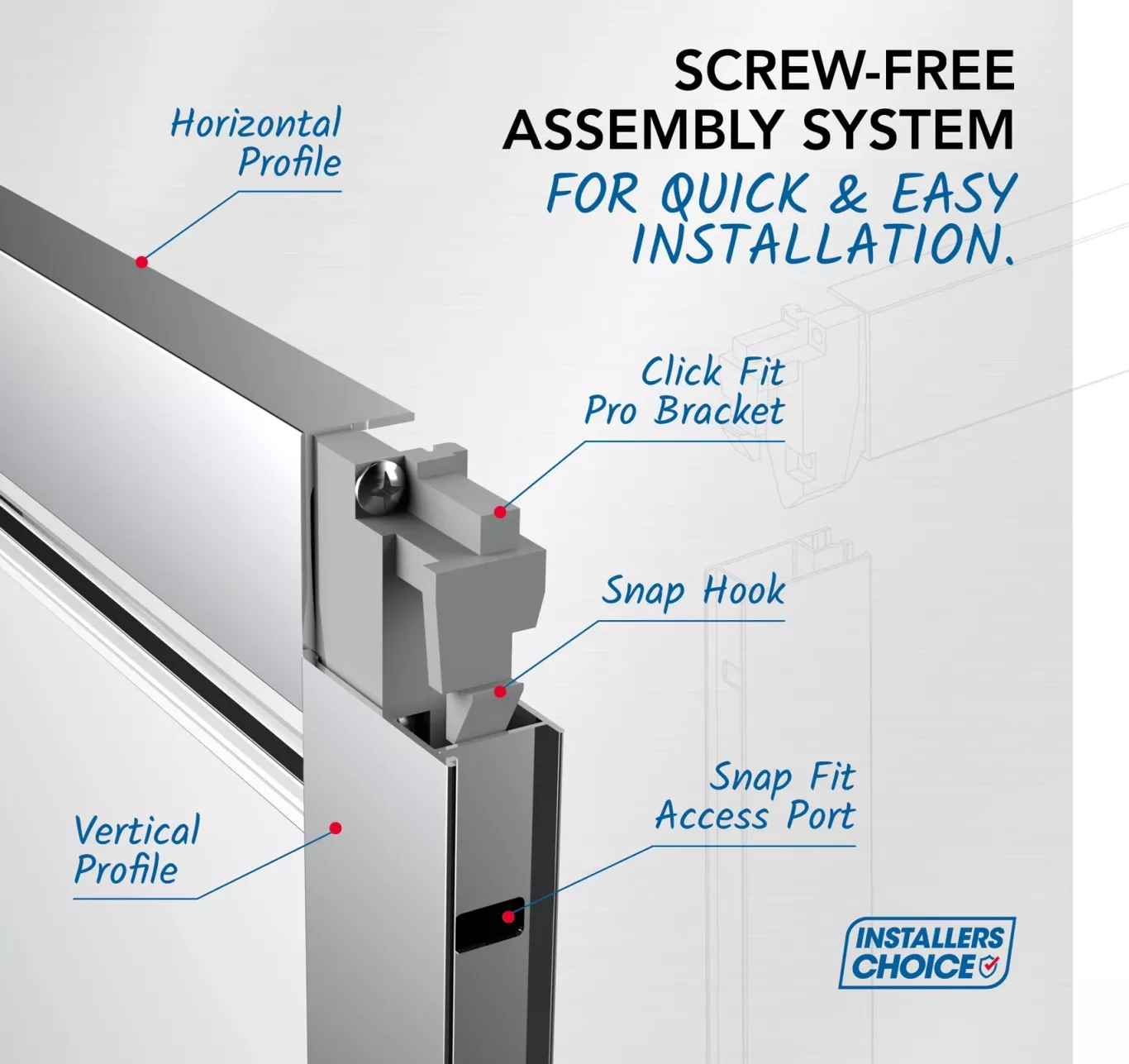 SCREW-FREE ASSEMBLY SYSTEM
FOR QUICK & EASY INSTALLATION.

Horizontal Profile

Click Fit Pro Bracket

Snap Hook

Snap Fit Access Port

Vertical Profile

INSTALLERS CHOICE