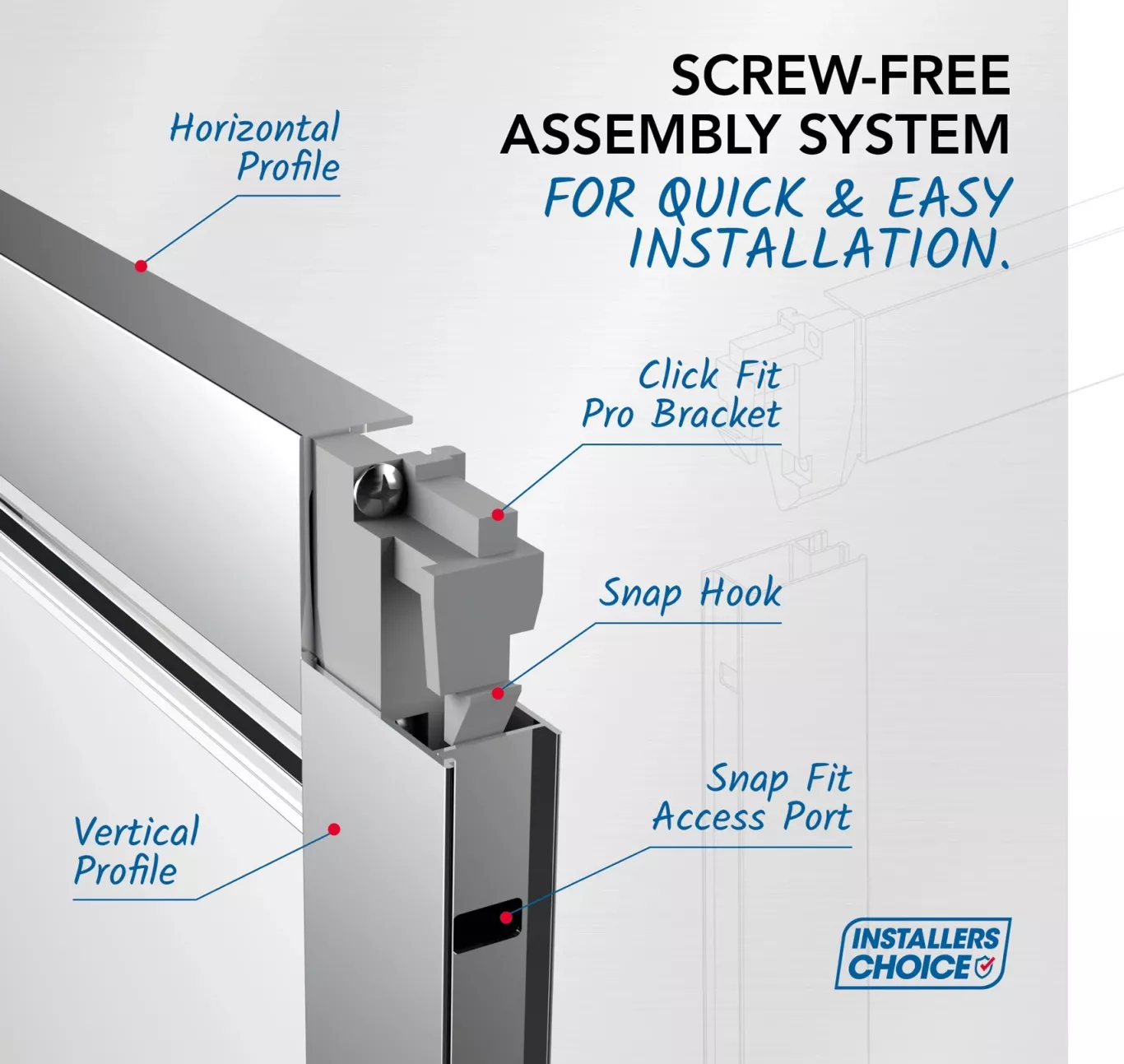 SCREW-FREE ASSEMBLY SYSTEM
FOR QUICK & EASY INSTALLATION.

Horizontal Profile

Click Fit Pro Bracket

Snap Hook

Snap Fit Access Port

Vertical Profile

INSTALLERS CHOICE