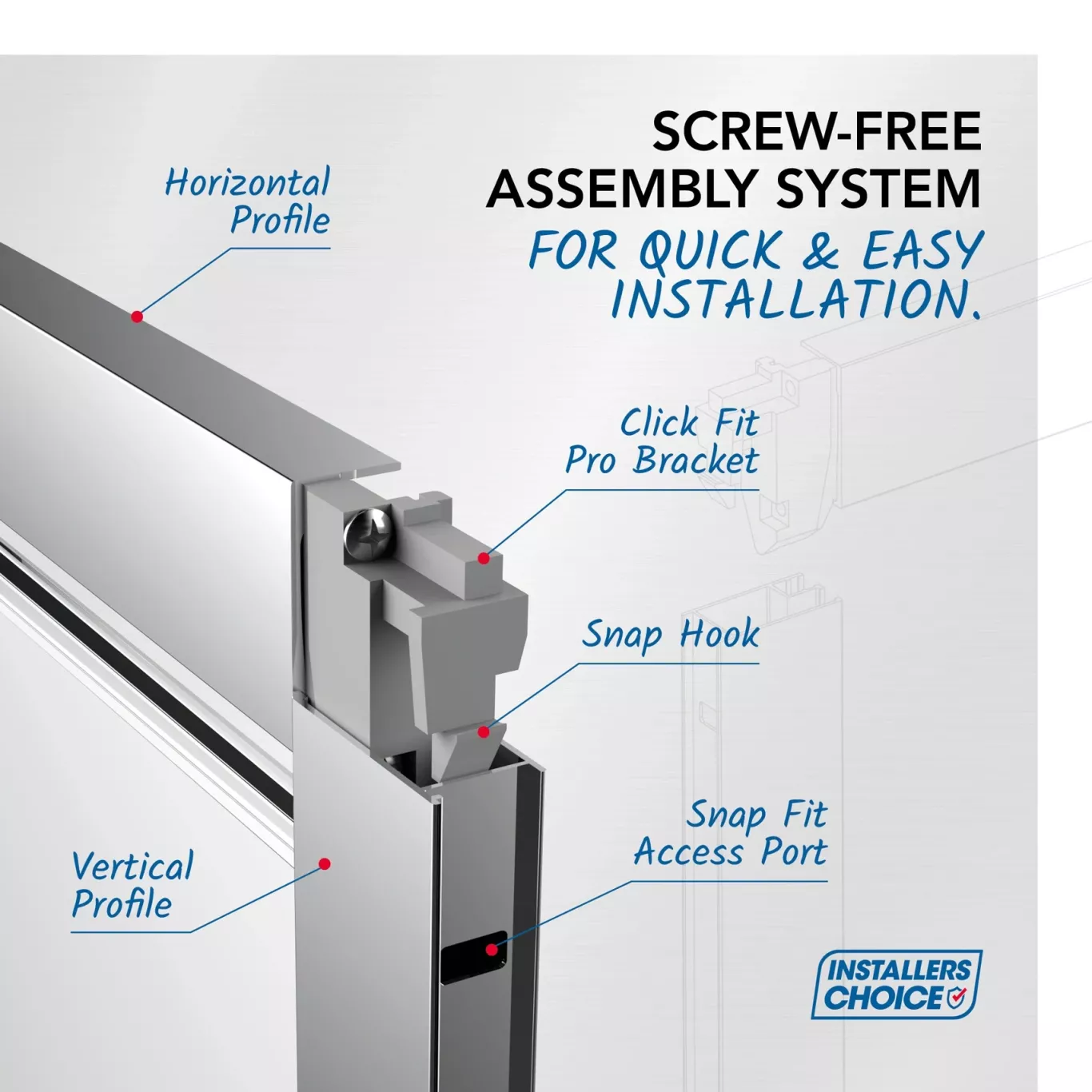 SCREW-FREE ASSEMBLY SYSTEM FOR QUICK & EASY INSTALLATION.

Horizontal Profile

Click Fit Pro Bracket

Snap Hook

Snap Fit Access Port

Vertical Profile

INSTALLERS CHOICE