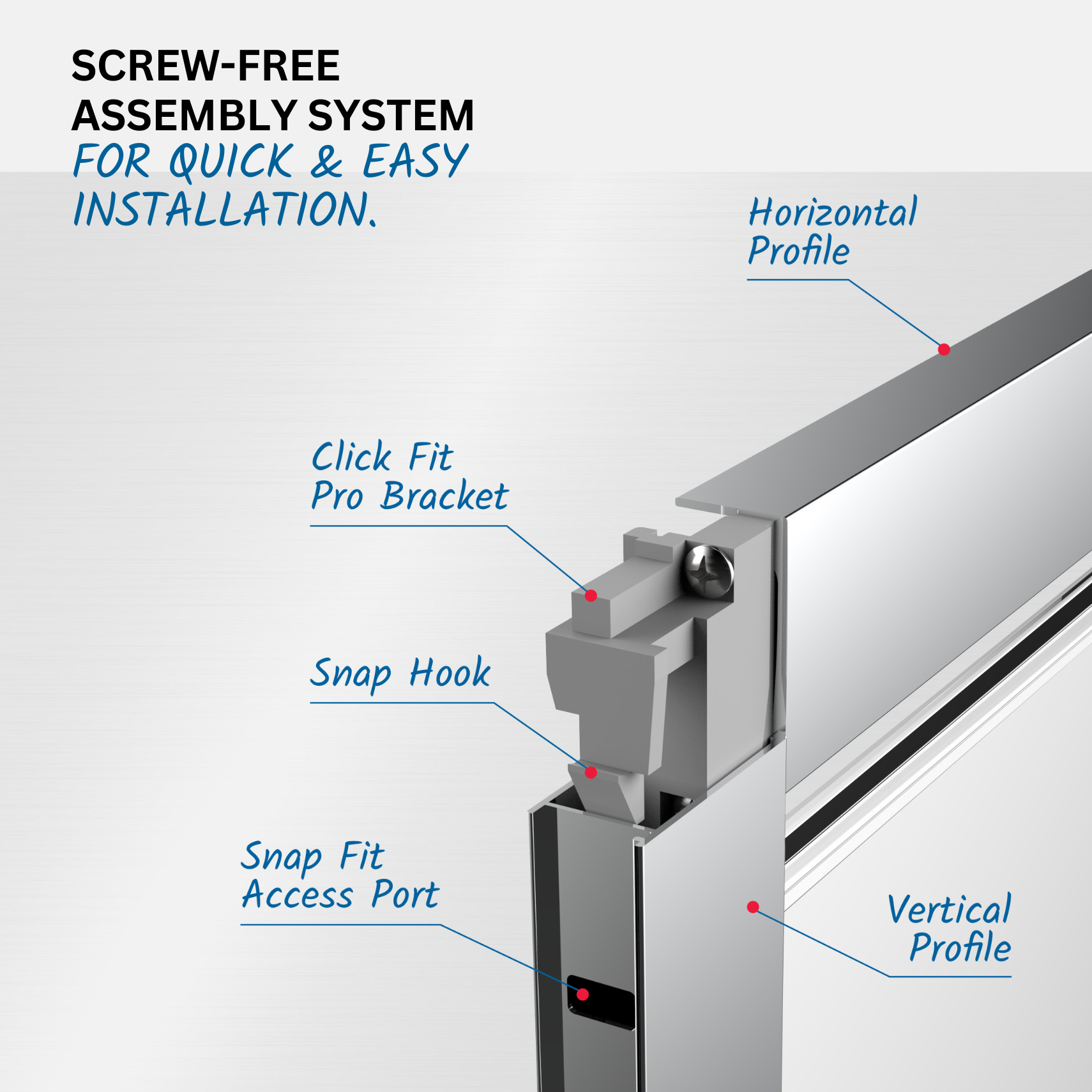 SCREW-FREE ASSEMBLY SYSTEM
FOR QUICK & EASY INSTALLATION.

Horizontal Profile

Click Fit Pro Bracket

Snap Hook

Snap Fit Access Port

Vertical Profile